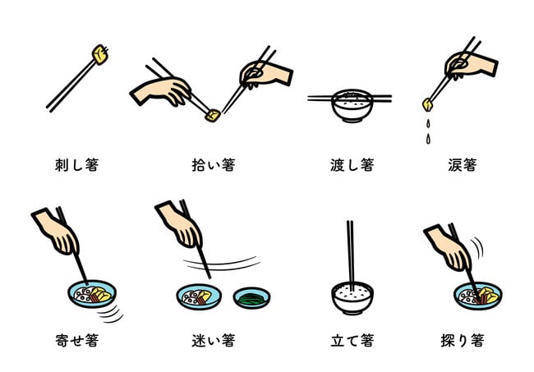 刺し箸

拾い箸

渡し箸

涙箸

寄せ箸

迷い箸

立て箸

探り箸